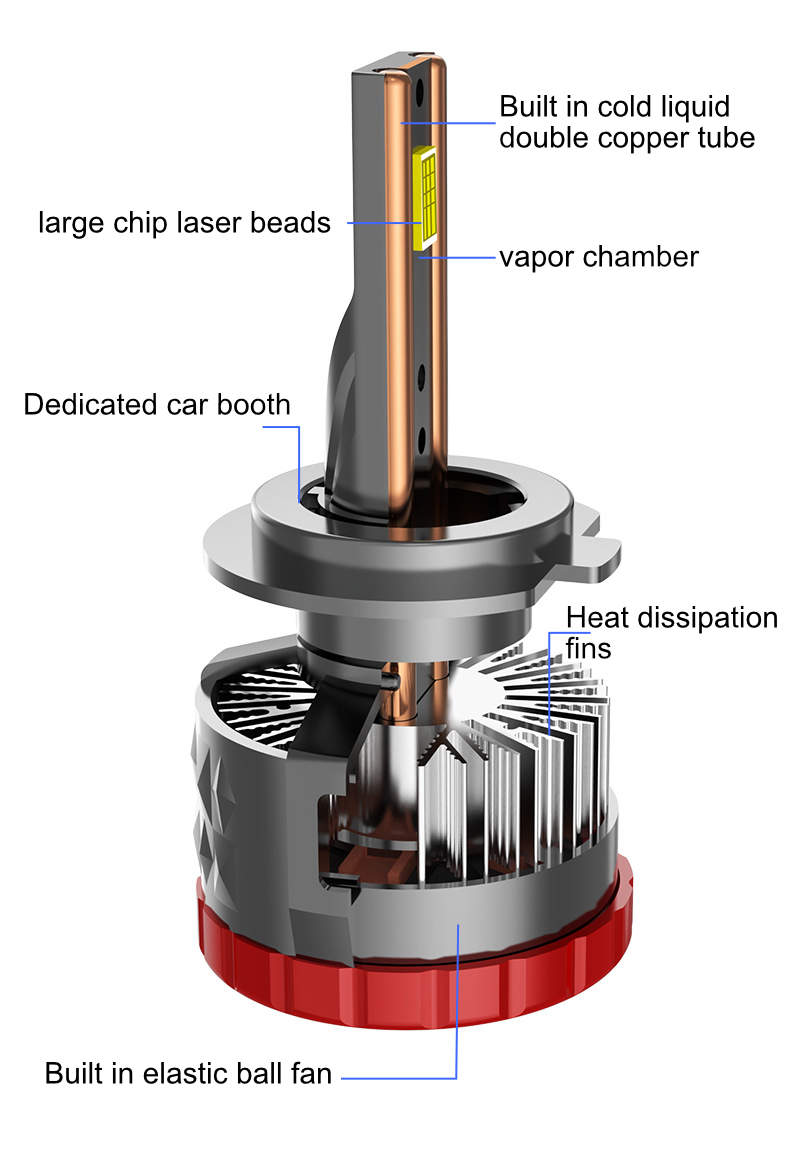 Built in cold liquid double copper tube

large chip laser beads

vapor chamber

Dedicated car booth

Heat dissipation fins

Built in elastic ball fan