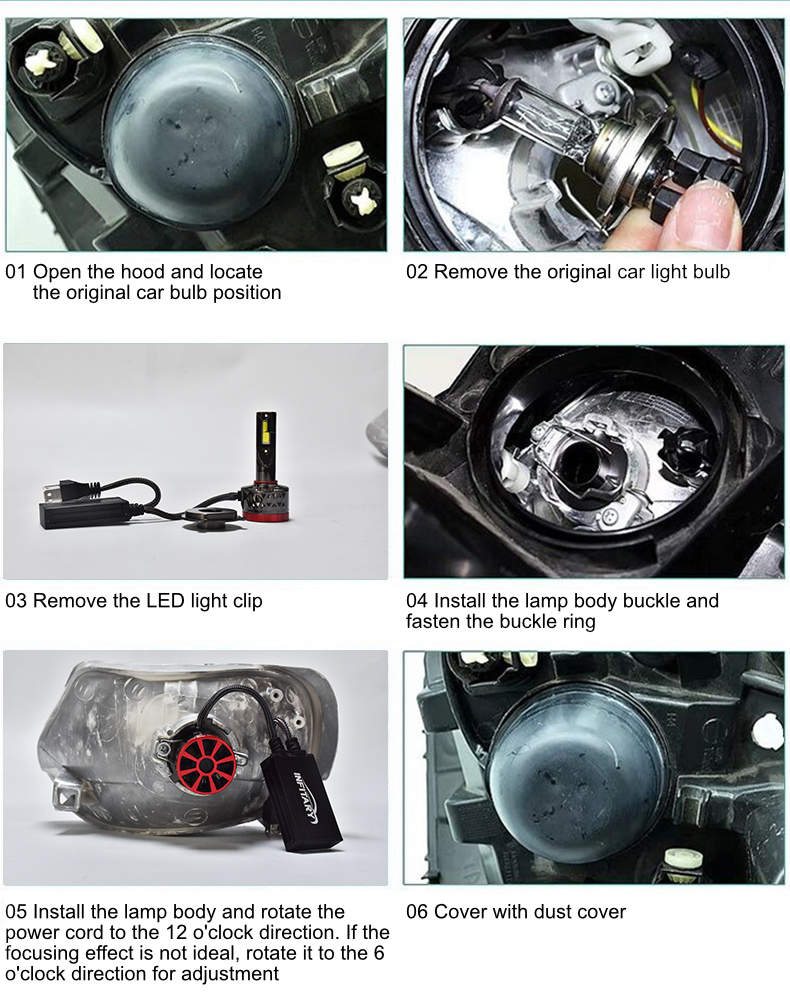 01 Open the hood and locate the original car bulb position

02 Remove the original car light bulb

03 Remove the LED light clip

04 Install the lamp body buckle and fasten the buckle ring

INFITARY

05 Install the lamp body and rotate the power cord to the 12 o'clock direction. If the focusing effect is not ideal, rotate it to the 6 o'clock direction for adjustment

06 Cover with dust cover